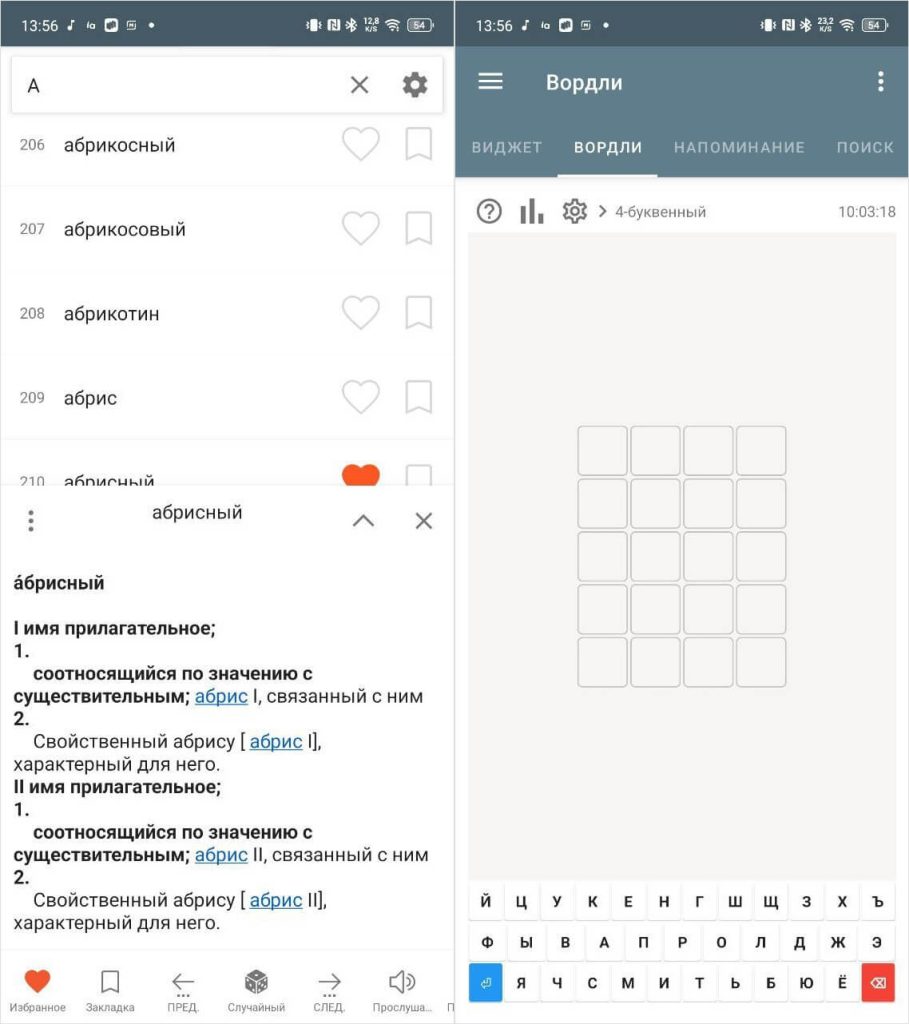 13:56 12,8 K/S 54

А

206 абрикосный

207 абрикосовый

208 абрикотин

209 абрис

210 абрисный

абрисный

а́брисный

I имя прилагательное;
1.
соотносящийся по значению с существительным; абрис I, связанный с ним
2.
Свойственный абрису [ абрис I], характерный для него.
II имя прилагательное;
1.
соотносящийся по значению с существительным; абрис II, связанный с ним
2.
Свойственный абрису [ абрис II], характерный для него.

Избранное Закладка ПРЕД. Случайный СЛЕД. Прослуша...

13:56 23,2 K/S 54

Вордли

ВИДЖЕТ ВОРДЛИ НАПОМИНАНИЕ ПОИСК

4-буквенный 10:03:18

Й Ц У К Е Н Г Ш Щ З Х Ъ
Ф Ы В А П Р О Л Д Ж Э
Я Ч С М И Т Ь Б Ю Ё